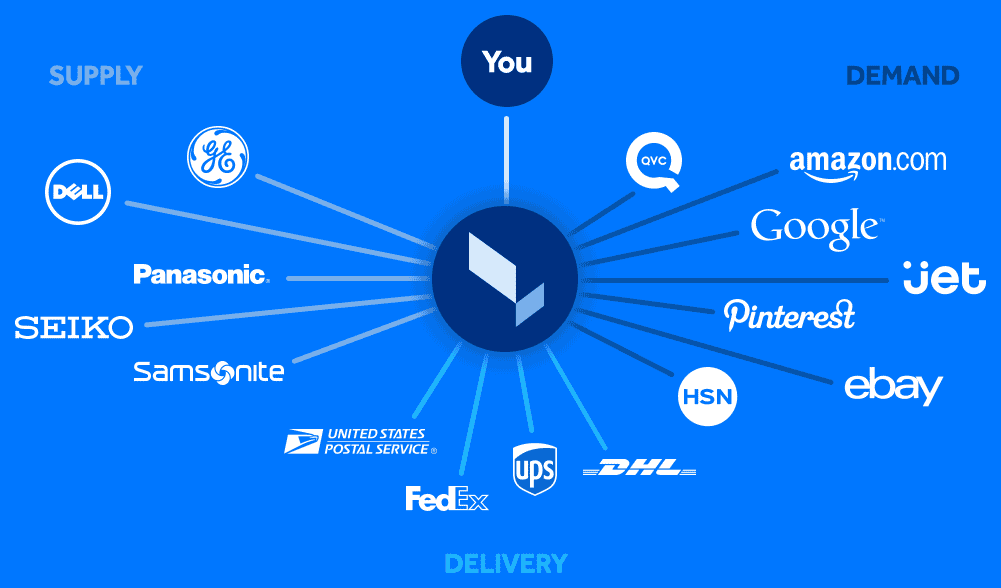 SUPPLY

You

DEMAND

GE

DELL

Panasonic

SEIKO

Samsonite

QVC

amazon.com

Google

jet

Pinterest

HSN

ebay

UNITED STATES POSTAL SERVICE

FedEx

ups

DHL

DELIVERY